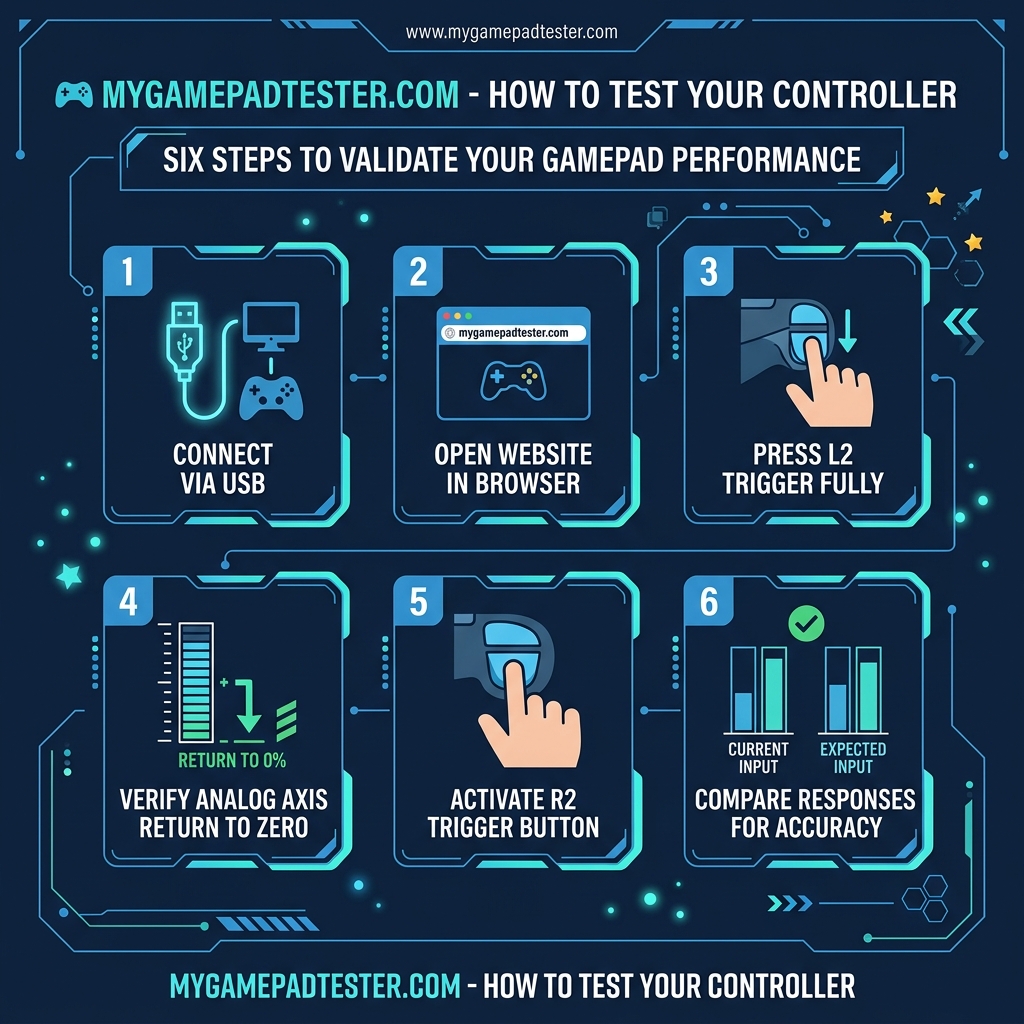 www.mygamepadtester.com

MYGAMEPADTESTER.COM - HOW TO TEST YOUR CONTROLLER

SIX STEPS TO VALIDATE YOUR GAMEPAD PERFORMANCE

1

CONNECT VIA USB

2

mygamepadtester.com

OPEN WEBSITE IN BROWSER

3

PRESS L2 TRIGGER FULLY

4

RETURN TO 0%

VERIFY ANALOG AXIS RETURN TO ZERO

5

ACTIVATE R2 TRIGGER BUTTON

6

CURRENT INPUT

EXPECTED INPUT

COMPARE RESPONSES FOR ACCURACY

MYGAMEPADTESTER.COM - HOW TO TEST YOUR CONTROLLER