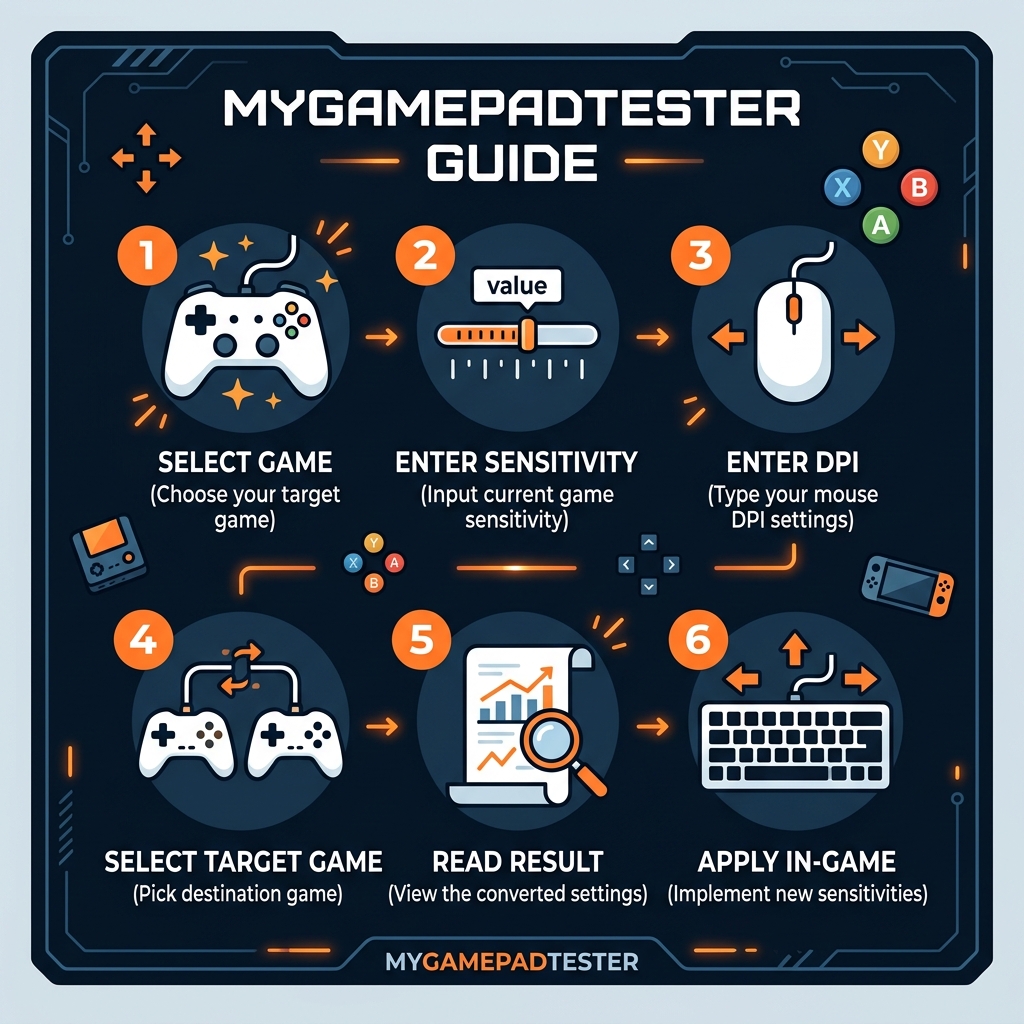 MYGAMEPADTESTER GUIDE

Y X B A

1

SELECT GAME
(Choose your target game)

2

value

ENTER SENSITIVITY
(Input current game sensitivity)

3

ENTER DPI
(Type your mouse DPI settings)

Y X A B

4

SELECT TARGET GAME
(Pick destination game)

5

READ RESULT
(View the converted settings)

6

APPLY IN-GAME
(Implement new sensitivities)

MYGAMEPADTESTER