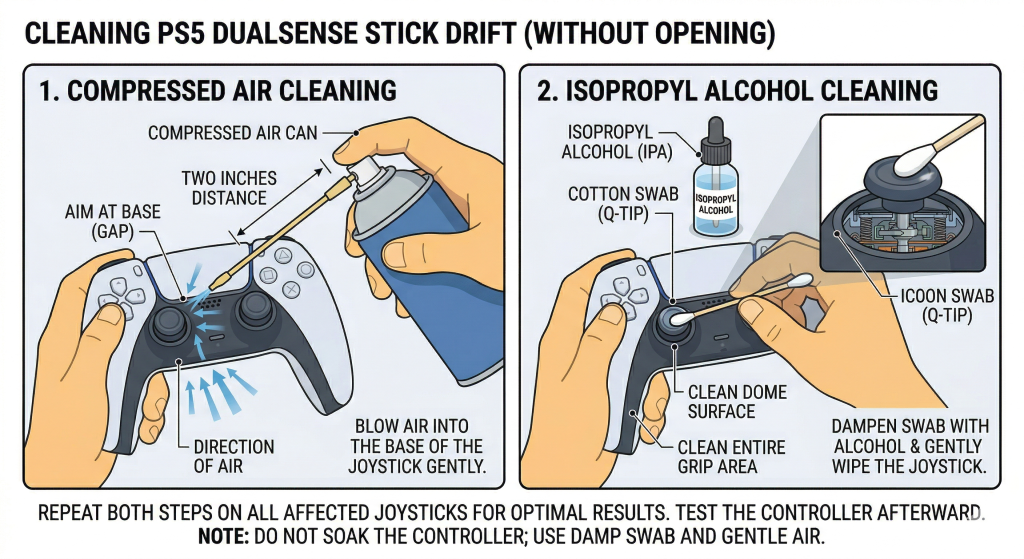 CLEANING PS5 DUALSENSE STICK DRIFT (WITHOUT OPENING)

1. COMPRESSED AIR CLEANING

COMPRESSED AIR CAN

TWO INCHES DISTANCE

AIM AT BASE (GAP)

DIRECTION OF AIR

BLOW AIR INTO THE BASE OF THE JOYSTICK GENTLY.

2. ISOPROPYL ALCOHOL CLEANING

ISOPROPYL ALCOHOL (IPA)

ISOPROPYL ALCOHOL

COTTON SWAB (Q-TIP)

ICOON SWAB (Q-TIP)

CLEAN DOME SURFACE

CLEAN ENTIRE GRIP AREA

DAMPEN SWAB WITH ALCOHOL & GENTLY WIPE THE JOYSTICK.

REPEAT BOTH STEPS ON ALL AFFECTED JOYSTICKS FOR OPTIMAL RESULTS. TEST THE CONTROLLER AFTERWARD.
NOTE: DO NOT SOAK THE CONTROLLER; USE DAMP SWAB AND GENTLE AIR.